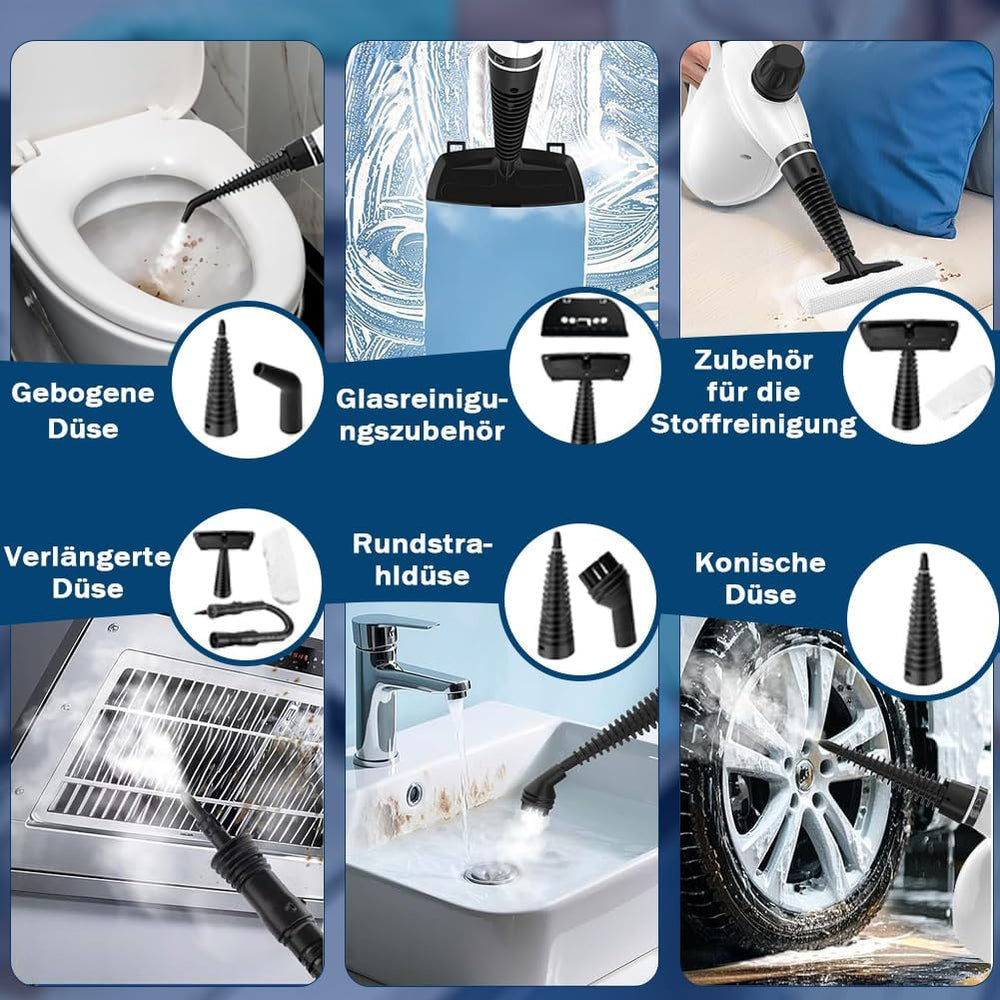 Gebogene Düse

Glasreinigungszubehör

Zubehör für die Stoffreinigung

Verlängerte Düse

Rundstrahldüse

Konische Düse