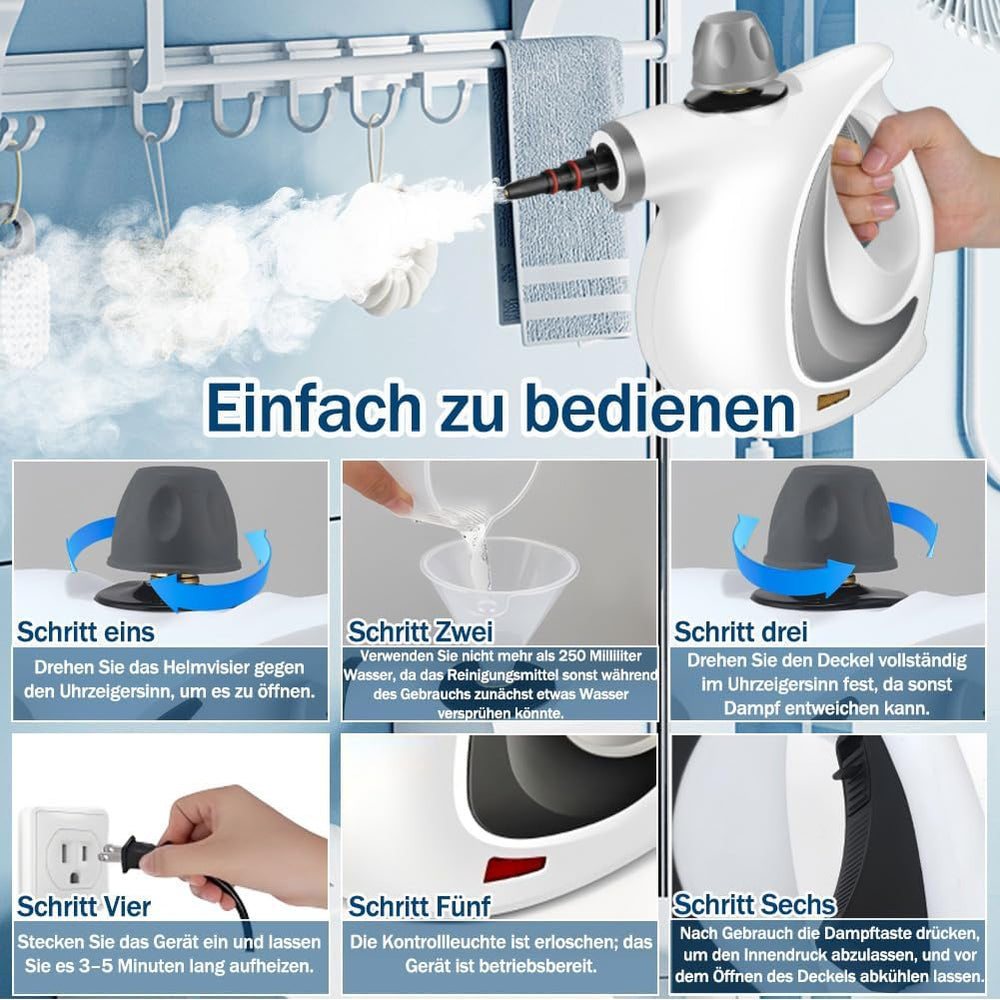 Einfach zu bedienen

Schritt eins
Drehen Sie das Helmvisier gegen den Uhrzeigersinn, um es zu öffnen.

Schritt Zwei
Verwenden Sie nicht mehr als 250 Milliliter Wasser, da das Reinigungsmittel sonst während des Gebrauchs zunächst etwas Wasser versprühen könnte.

Schritt drei
Drehen Sie den Deckel vollständig im Uhrzeigersinn fest, da sonst Dampf entweichen kann.

Schritt Vier
Stecken Sie das Gerät ein und lassen Sie es 3–5 Minuten lang aufheizen.

Schritt Fünf
Die Kontrollleuchte ist erloschen; das Gerät ist betriebsbereit.

Schritt Sechs
Nach Gebrauch die Dampftaste drücken, um den Innendruck abzulassen, und vor dem Öffnen des Deckels abkühlen lassen.